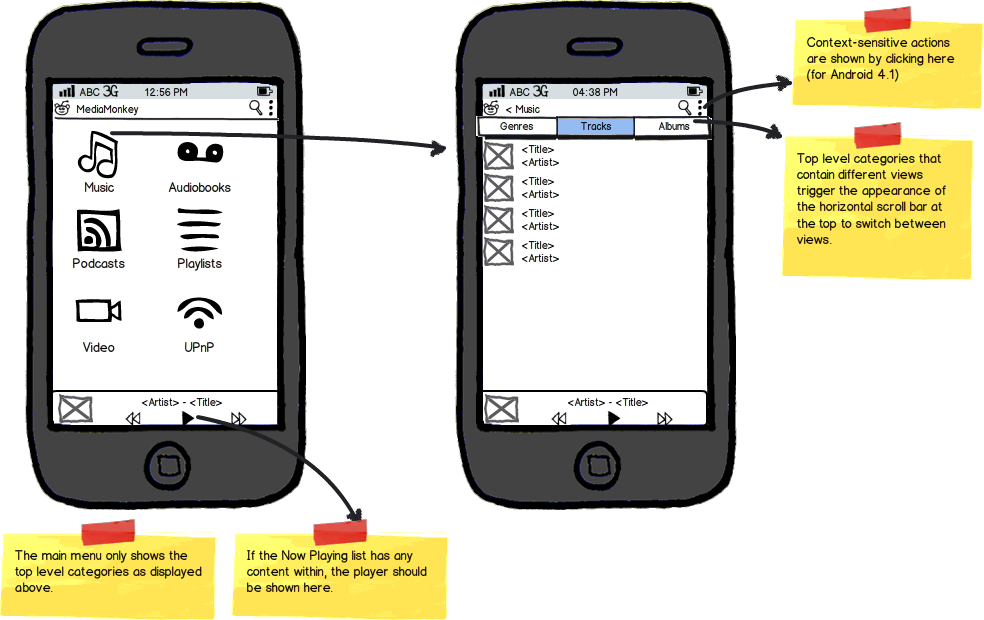 ABC 3G 12:56 PM

MediaMonkey

Music

Audiobooks

Podcasts

Playlists

Video

UPnP

<Artist> - <Title>

ABC 3G 04:38 PM

< Music

Genres

Tracks

Albums

<Title>
<Artist>

<Title>
<Artist>

<Title>
<Artist>

<Title>
<Artist>

<Artist> - <Title>

Context-sensitive actions are shown by clicking here (for Android 4.1)

Top level categories that contain different views trigger the appearance of the horizontal scroll bar at the top to switch between views.

The main menu only shows the top level categories as displayed above.

If the Now Playing list has any content within, the player should be shown here.